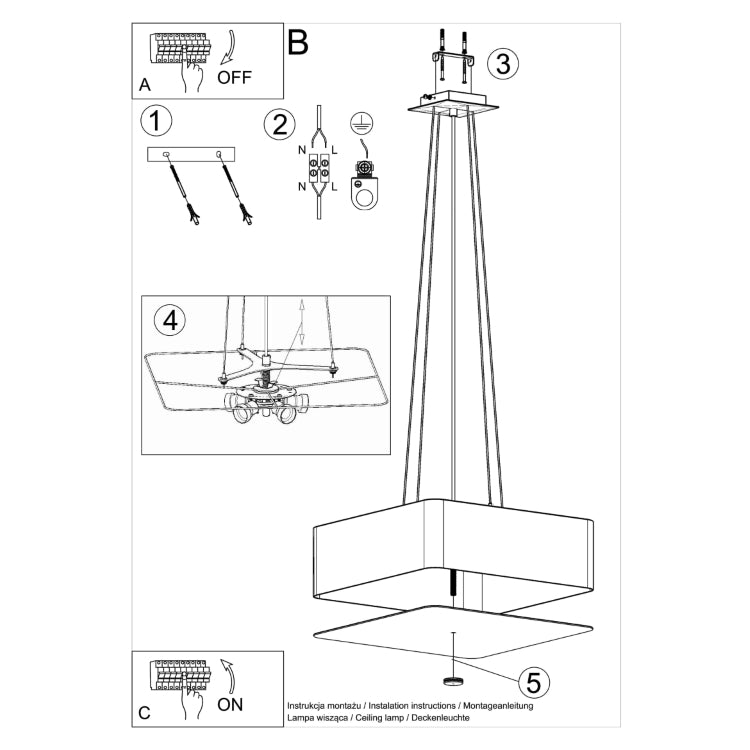 A
OFF

B

1

2
N L
N L

3

4

5

C
ON

Instrukcja montażu / Instalation instructions / Montageanleitung
Lampa wisząca / Ceiling lamp / Deckenleuchte